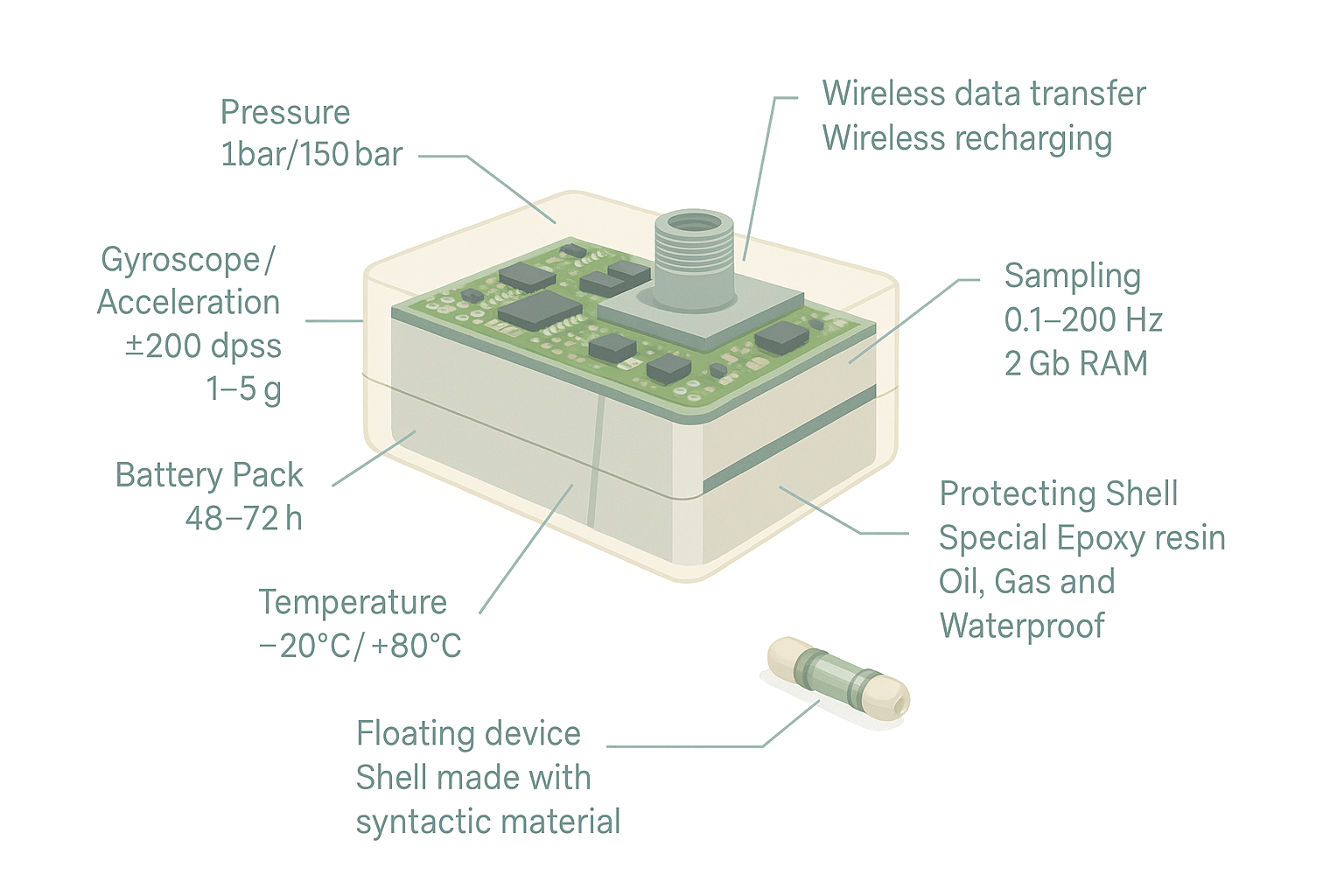 Pressure
1bar/150 bar

Wireless data transfer
Wireless recharging

Gyroscope/
Acceleration
±200 dpss
1–5 g

Sampling
0.1–200 Hz
2 Gb RAM

Battery Pack
48–72 h

Protecting Shell
Special Epoxy resin
Oil, Gas and
Waterproof

Temperature
−20°C/ +80°C

Floating device
Shell made with
syntactic material